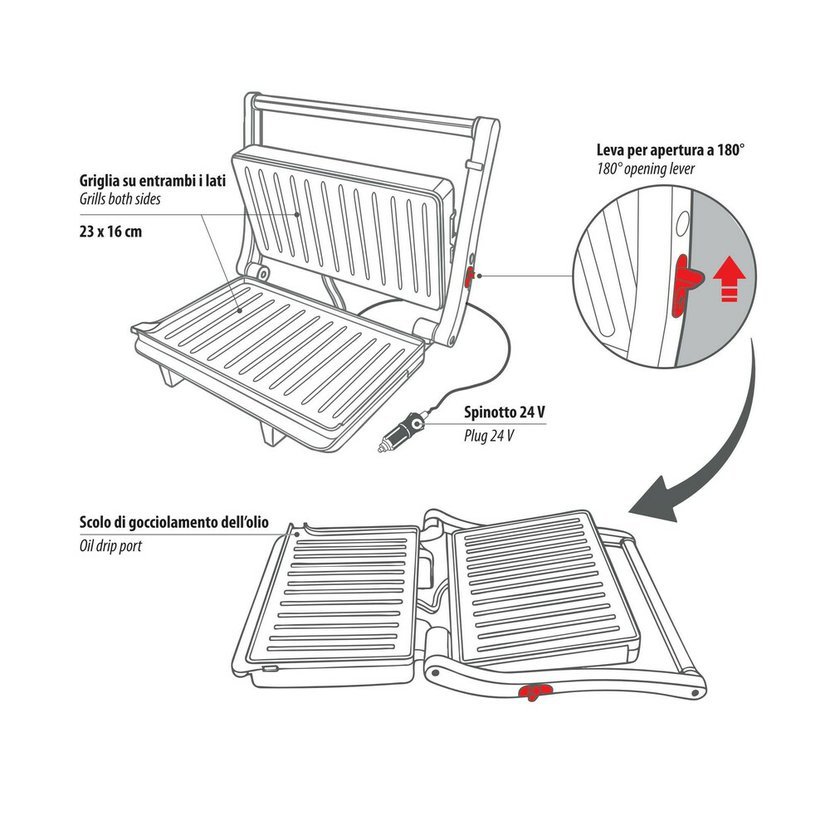 Griglia su entrambi i lati
Grills both sides

23 x 16 cm

Leva per apertura a 180°
180° opening lever

Spinotto 24 V
Plug 24 V

Scolo di gocciolamento dell'olio
Oil drip port